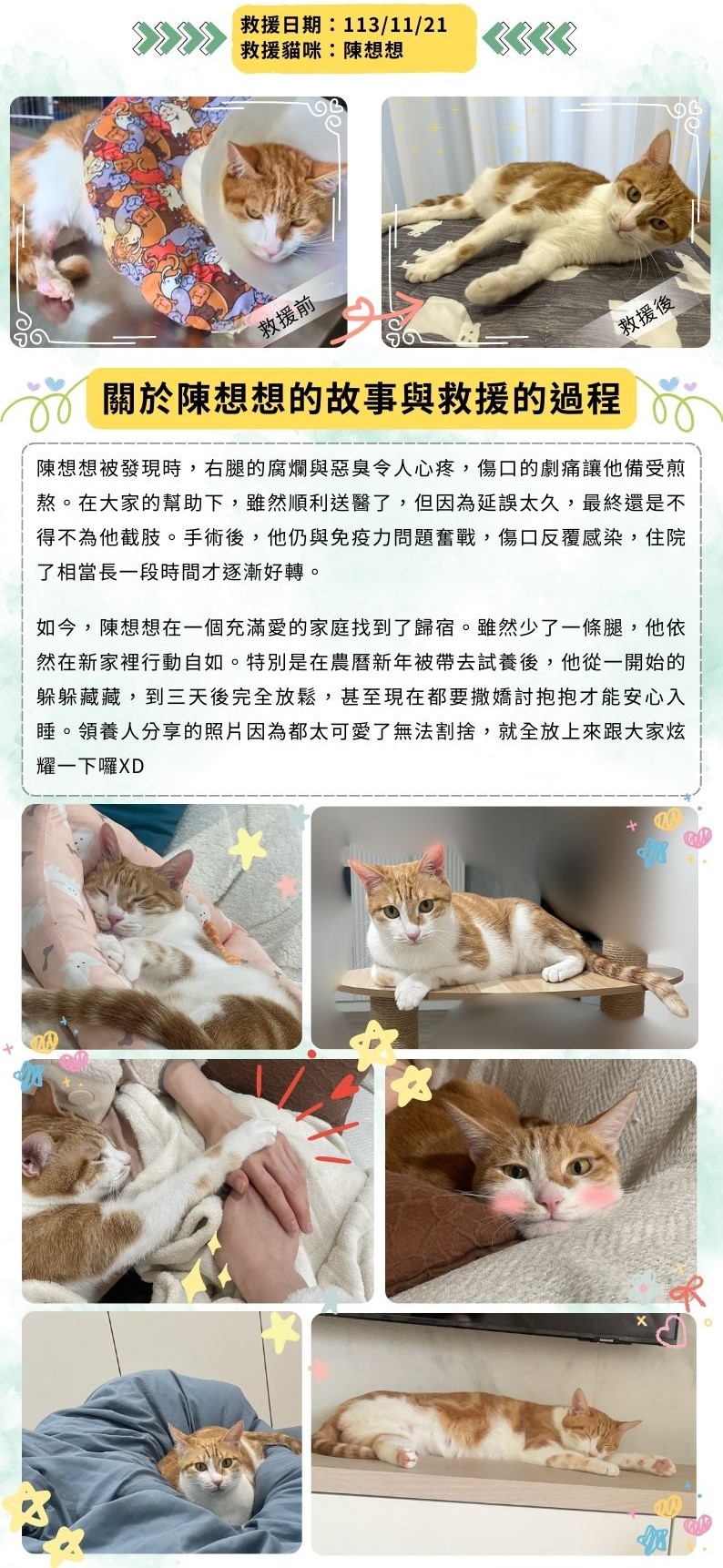 救援日期：113/11/21
救援貓咪：陳想想

救援前

救援後

關於陳想想的故事與救援的過程

陳想想被發現時，右腿的腐爛與惡臭令人心疼，傷口的劇痛讓他備受煎熬。在大家的幫助下，雖然順利送醫了，但因為延誤太久，最終還是不得不為他截肢。手術後，他仍與免疫力問題奮戰，傷口反覆感染，住院了相當長一段時間才逐漸好轉。

如今，陳想想在一個充滿愛的家庭找到了歸宿。雖然少了一條腿，他依然在新家裡行動自如。特別是在農曆新年被帶去試養後，他從一開始的躲躲藏藏，到三天後完全放鬆，甚至現在都要撒嬌討抱抱才能安心入睡。領養人分享的照片因為都太可愛了無法割捨，就全放上來跟大家炫耀一下囉XD